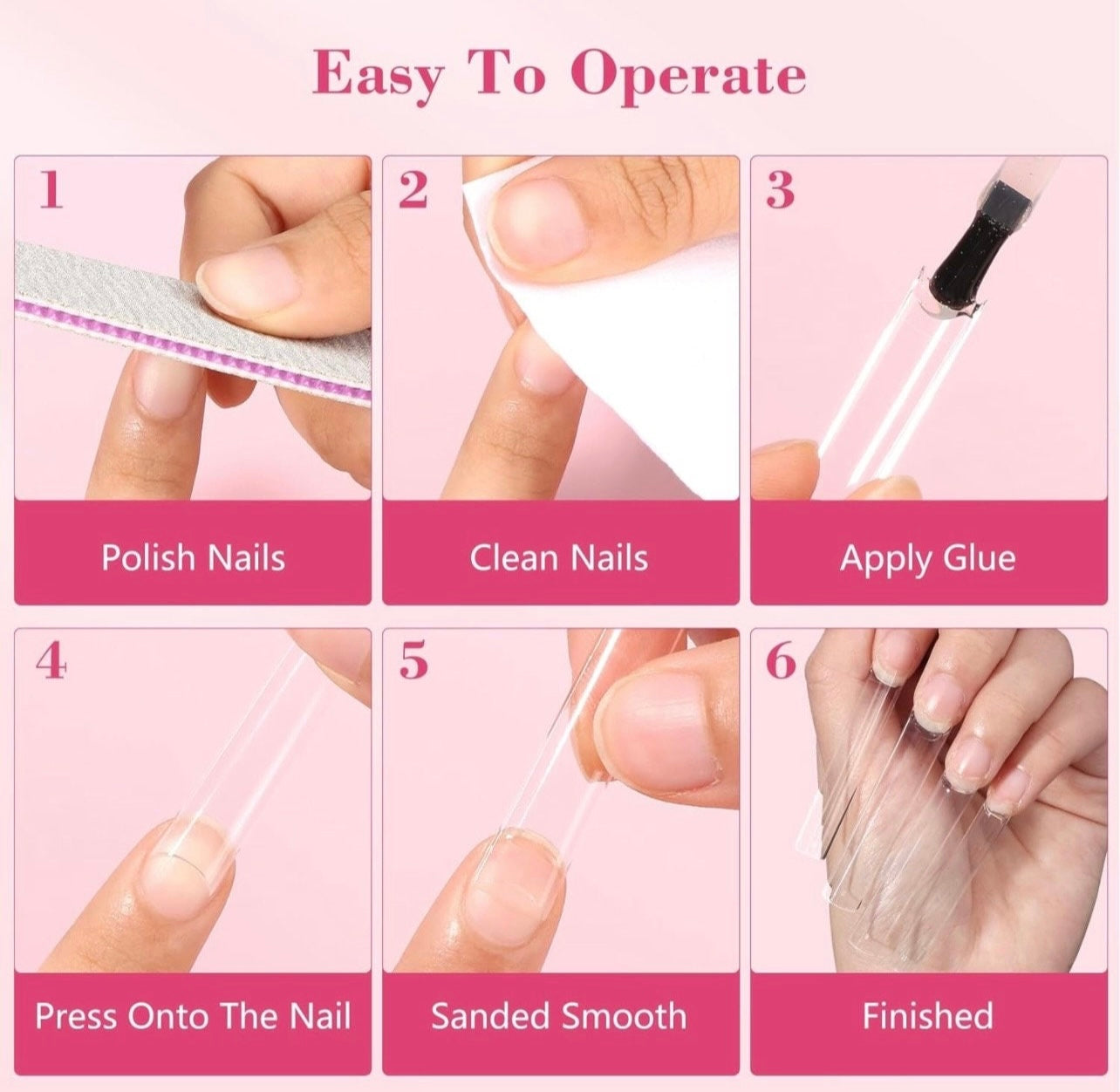 Easy To Operate

1

Polish Nails

2

Clean Nails

3

Apply Glue

4

Press Onto The Nail

5

Sanded Smooth

6

Finished